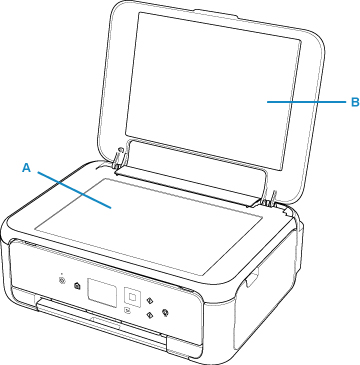 B

A